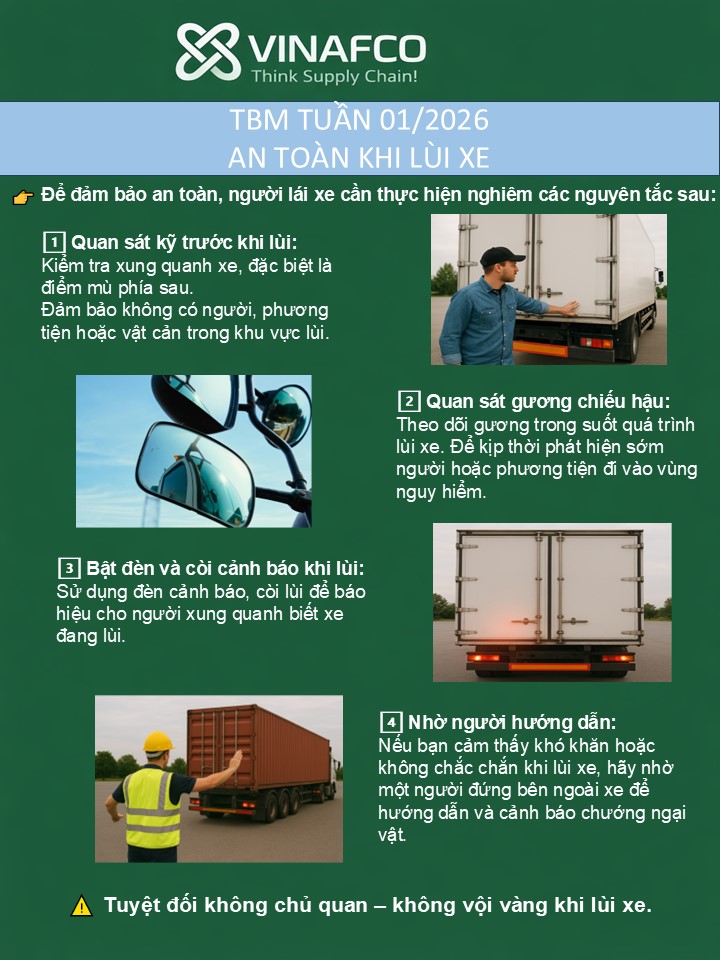 VINAFCO
Think Supply Chain!

TBM TUẦN 01/2026
AN TOÀN KHI LÙI XE

👉 Để đảm bảo an toàn, người lái xe cần thực hiện nghiêm các nguyên tắc sau:

1 Quan sát kỹ trước khi lùi:
Kiểm tra xung quanh xe, đặc biệt là điểm mù phía sau.
Đảm bảo không có người, phương tiện hoặc vật cản trong khu vực lùi.

2 Quan sát gương chiếu hậu:
Theo dõi gương trong suốt quá trình lùi xe. Để kịp thời phát hiện sớm người hoặc phương tiện đi vào vùng nguy hiểm.

3 Bật đèn và còi cảnh báo khi lùi:
Sử dụng đèn cảnh báo, còi lùi để báo hiệu cho người xung quanh biết xe đang lùi.

4 Nhờ người hướng dẫn:
Nếu bạn cảm thấy khó khăn hoặc không chắc chắn khi lùi xe, hãy nhờ một người đứng bên ngoài xe để hướng dẫn và cảnh báo chướng ngại vật.

⚠ Tuyệt đối không chủ quan – không vội vàng khi lùi xe.